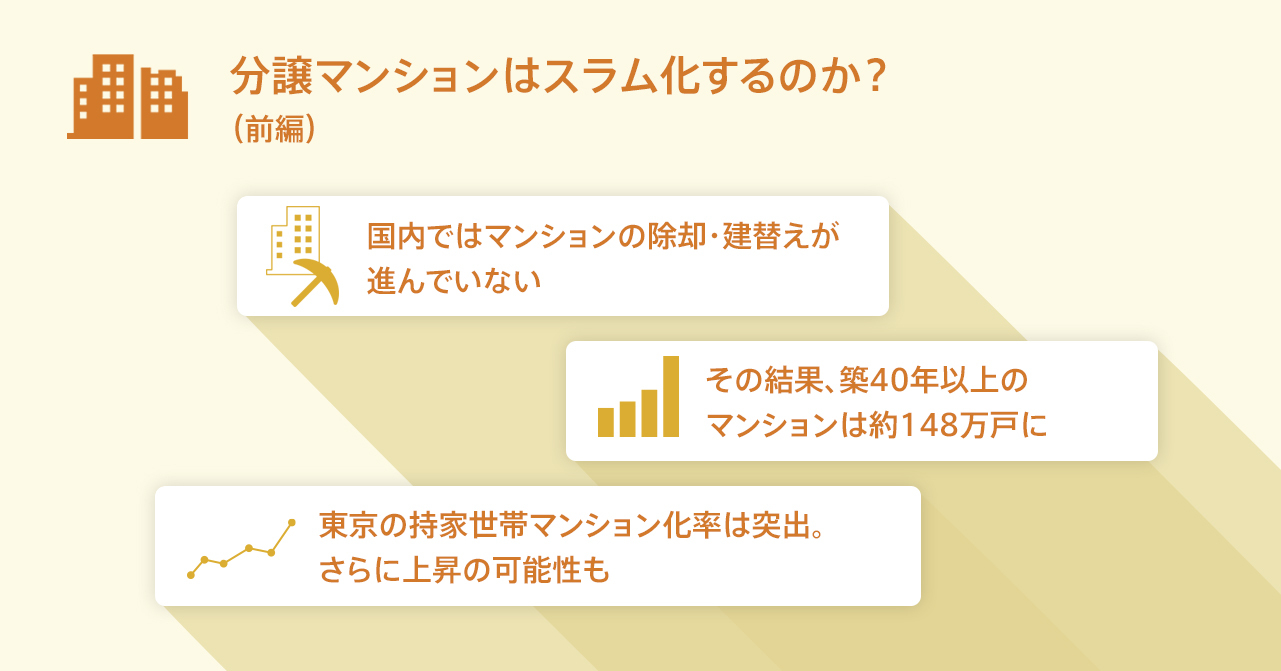 分譲マンションはスラム化するのか？
（前編）

国内ではマンションの除却・建替えが
進んでいない

その結果、築40年以上の
マンションは約148万戸に

東京の持家世帯マンション化率は突出。
さらに上昇の可能性も